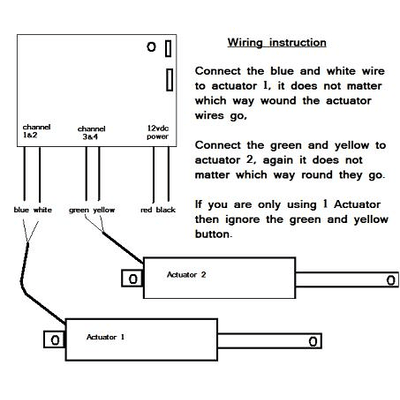 channel 1&2

channel 3&4

12vdc power

blue white

green yellow

red black

Wiring instruction

Connect the blue and white wire to actuator 1, it does not matter which way wound the actuator wires go,

Connect the green and yellow to actuator 2, again it does not matter which way round they go.

If you are only using 1 Actuator then ignore the green and yellow button.

Actuator 2

Actuator 1