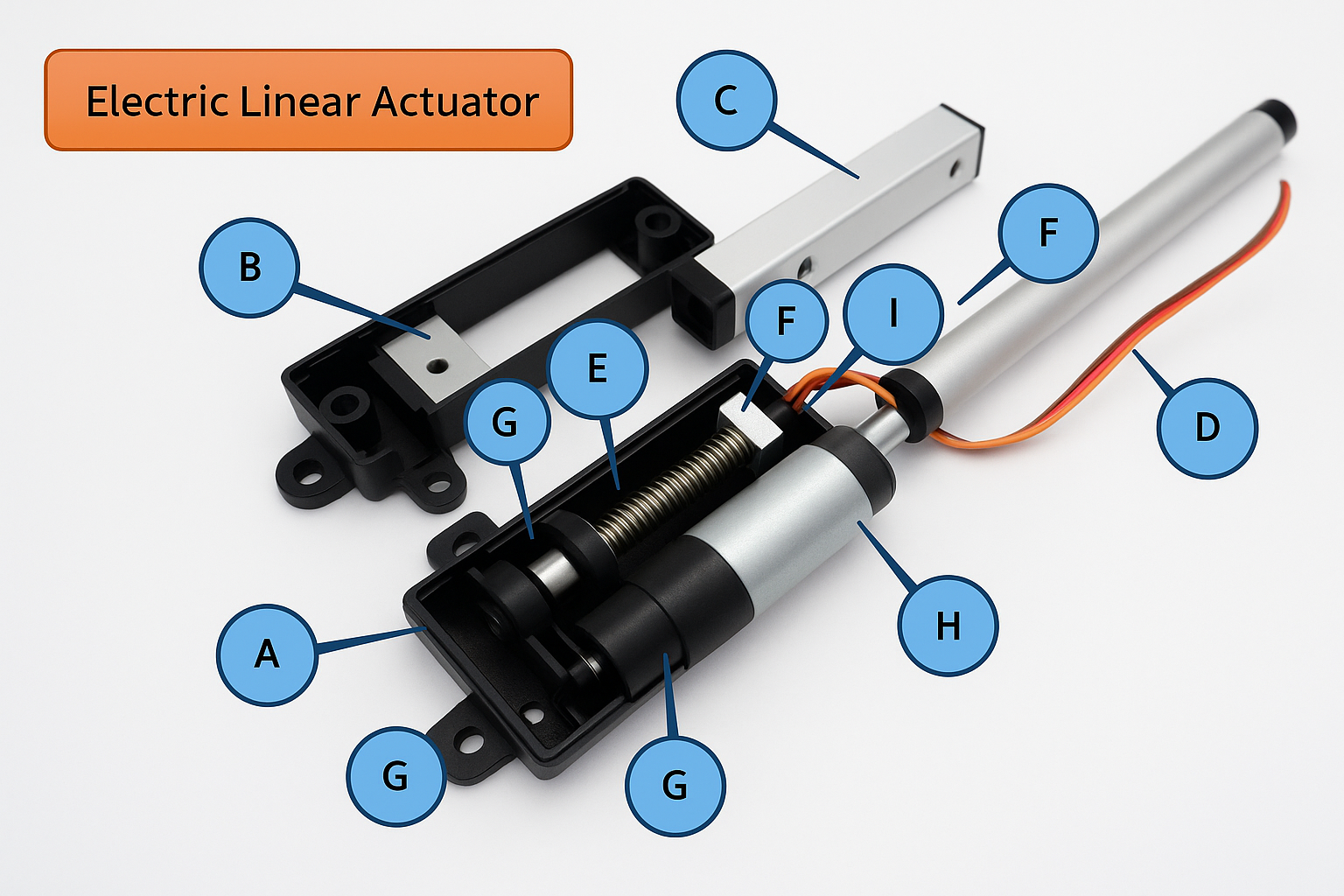 Electric Linear Actuator

C

B

F

F

I

E

G

D

H

A

G

G