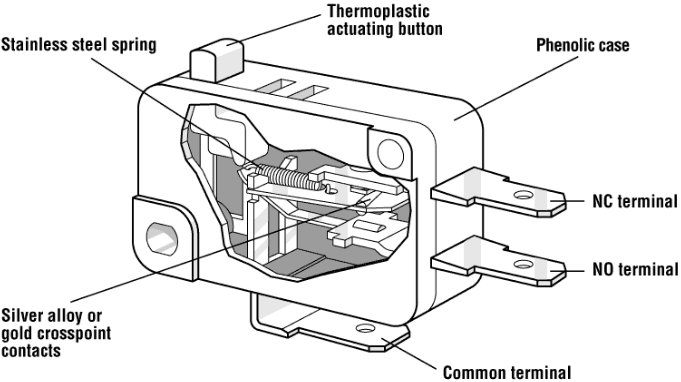 Thermoplastic actuating button

Stainless steel spring

Phenolic case

NC terminal

NO terminal

Silver alloy or gold crosspoint contacts

Common terminal